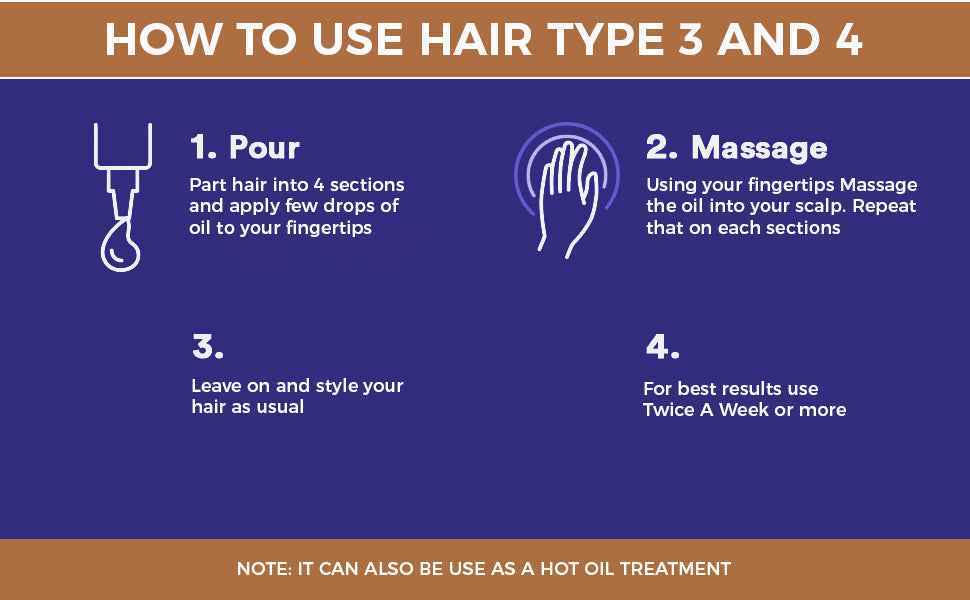 HOW TO USE HAIR TYPE 3 AND 4

1. Pour

Part hair into 4 sections and apply few drops of oil to your fingertips

2. Massage

Using your fingertips Massage the oil into your scalp. Repeat that on each sections

3.

Leave on and style your hair as usual

4.

For best results use Twice A Week or more

NOTE: IT CAN ALSO BE USE AS A HOT OIL TREATMENT